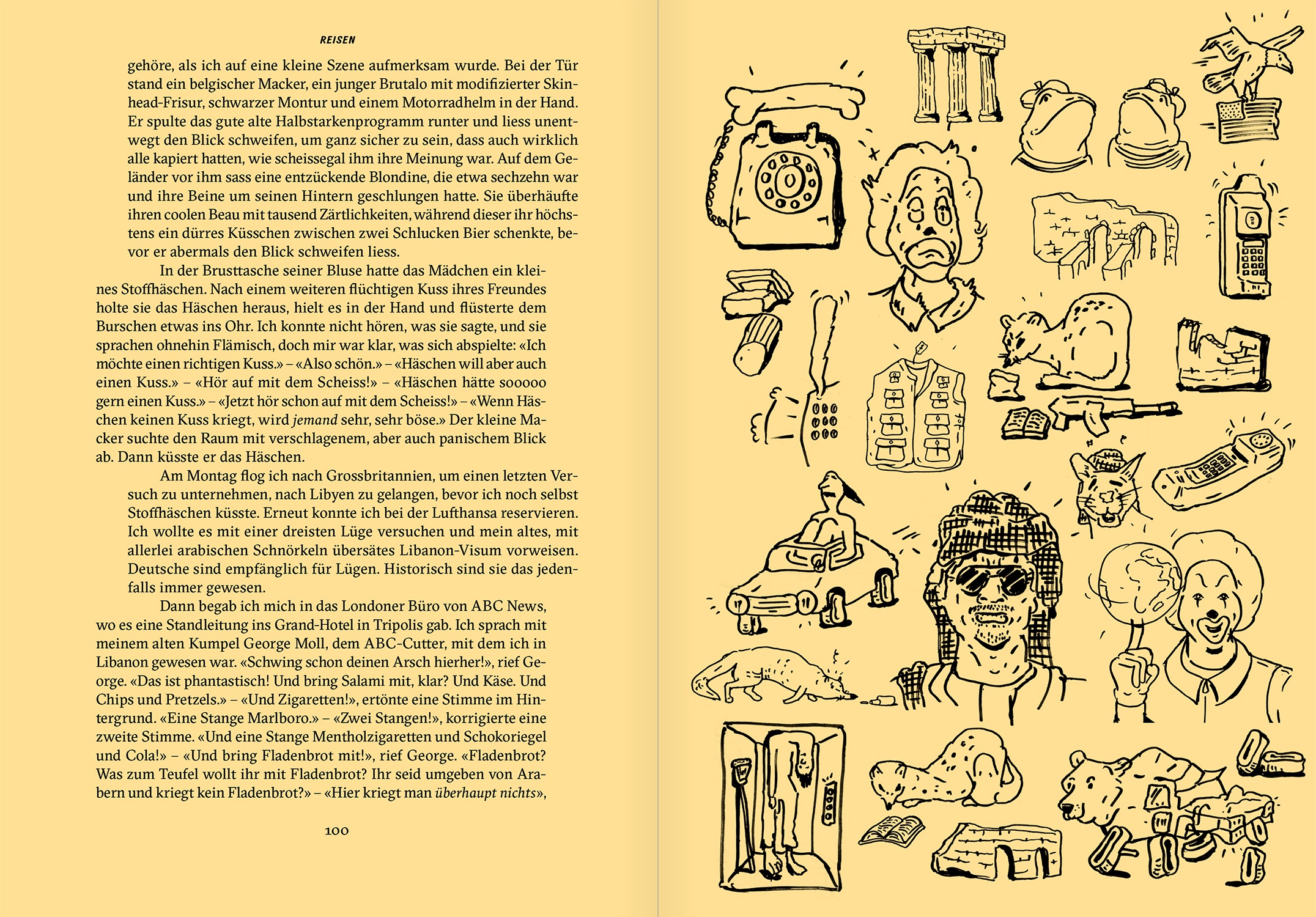 REISEN

gehöre, als ich auf eine kleine Szene aufmerksam wurde. Bei der Tür stand ein belgischer Macker, ein junger Brutalo mit modifizierter Skinhead-Frisur, schwarzer Montur und einem Motorradhelm in der Hand. Er spulte das gute alte Halbstarkenprogramm runter und liess unentwegt den Blick schweifen, um ganz sicher zu sein, dass auch wirklich alle kapiert hatten, wie scheissegal ihm ihre Meinung war. Auf dem Geländer vor ihm sass eine entzückende Blondine, die etwa sechzehn war und ihre Beine um seinen Hintern geschlungen hatte. Sie überhäufte ihren coolen Beau mit tausend Zärtlichkeiten, während dieser ihr höchstens ein dürres Küsschen zwischen zwei Schlucken Bier schenkte, bevor er abermals den Blick schweifen liess.

In der Brusttasche seiner Bluse hatte das Mädchen ein kleines Stoffhäschen. Nach einem weiteren flüchtigen Kuss ihres Freundes holte sie das Häschen heraus, hielt es in der Hand und flüsterte dem Burschen etwas ins Ohr. Ich konnte nicht hören, was sie sagte, und sie sprachen ohnehin Flämisch, doch mir war klar, was sich abspielte: «Ich möchte einen richtigen Kuss.» – «Also schön.» – «Häschen will aber auch einen Kuss.» – «Hör auf mit dem Scheiss!» – «Häschen hätte sooooo gern einen Kuss.» – «Jetzt hör schon auf mit dem Scheiss!» – «Wenn Häschen keinen Kuss kriegt, wird jemand sehr, sehr böse.» Der kleine Macker suchte den Raum mit verschlagenem, aber auch panischem Blick ab. Dann küsste er das Häschen.

Am Montag flog ich nach Grossbritannien, um einen letzten Versuch zu unternehmen, nach Libyen zu gelangen, bevor ich noch selbst Stoffhäschen küsste. Erneut konnte ich bei der Lufthansa reservieren. Ich wollte es mit einer dreisten Lüge versuchen und mein altes, mit allerlei arabischen Schnörkeln übersätes Libanon-Visum vorweisen. Deutsche sind empfänglich für Lügen. Historisch sind sie das jedenfalls immer gewesen.

Dann begab ich mich in das Londoner Büro von ABC News, wo es eine Standleitung ins Grand-Hotel in Tripolis gab. Ich sprach mit meinem alten Kumpel George Moll, dem ABC-Cutter, mit dem ich in Libanon gewesen war. «Schwing schon deinen Arsch hierher!», rief George. «Das ist phantastisch! Und bring Salami mit, klar? Und Käse. Und Chips und Pretzels.» – «Und Zigaretten!», ertönte eine Stimme im Hintergrund. «Eine Stange Marlboro.» – «Zwei Stangen!», korrigierte eine zweite Stimme. «Und eine Stange Mentholzigaretten und Schokoriegel und Cola!» – «Und bring Fladenbrot mit!», rief George. «Fladenbrot? Was zum Teufel wollt ihr mit Fladenbrot? Ihr seid umgeben von Arabern und kriegt kein Fladenbrot?» – «Hier kriegt man überhaupt nichts»,

100