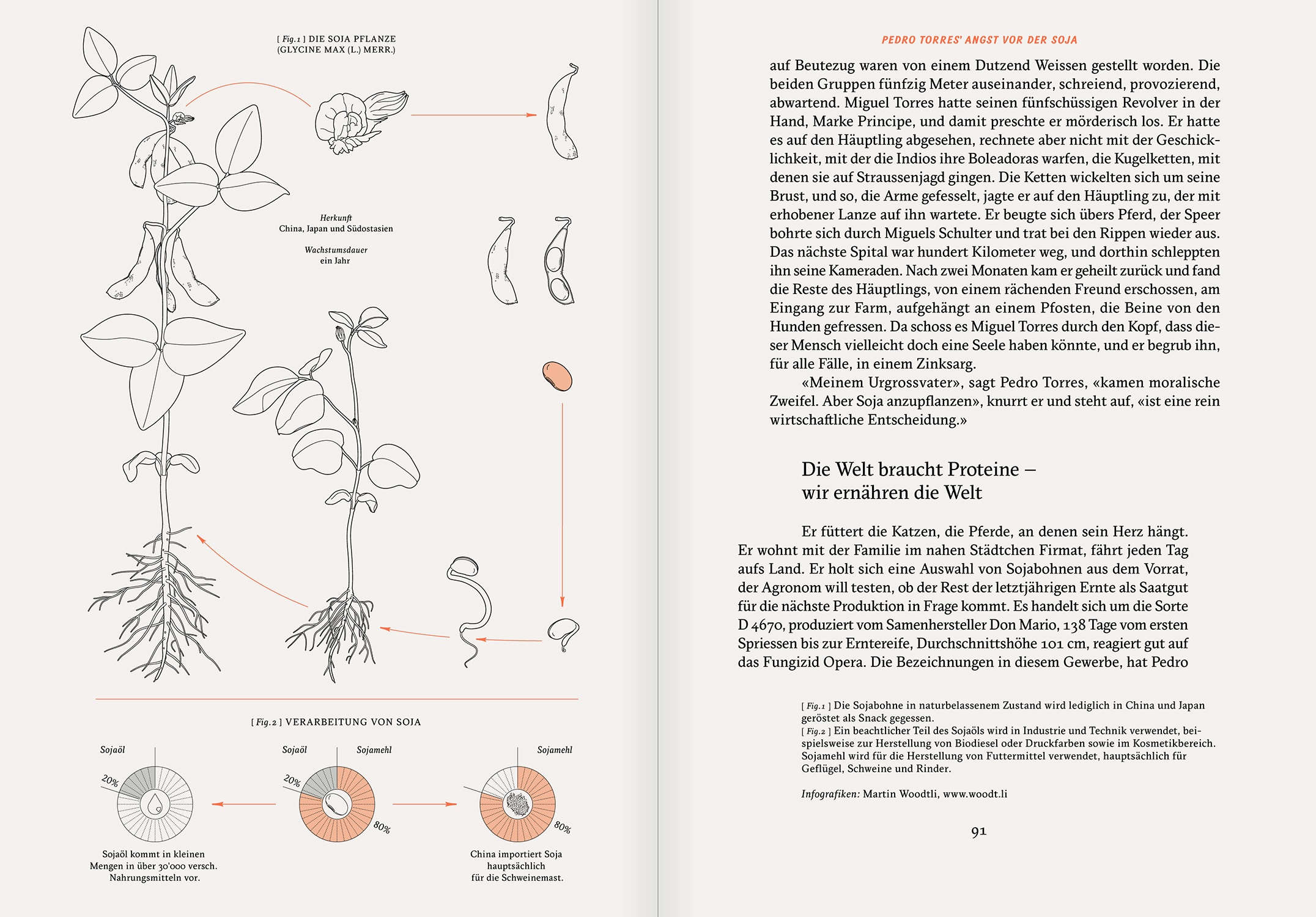 [ Fig. 1 ] DIE SOJA PFLANZE
(GLYCINE MAX (L.) MERR.)

Herkunft
China, Japan und Südostasien

Wachstumsdauer
ein Jahr

[ Fig. 2 ] VERARBEITUNG VON SOJA

Sojaöl

20%

Sojaöl kommt in kleinen Mengen in über 30'000 versch. Nahrungsmitteln vor.

Sojaöl

Sojamehl

20%

80%

Sojamehl

80%

China importiert Soja hauptsächlich für die Schweinemast.

PEDRO TORRES' ANGST VOR DER SOJA

auf Beutezug waren von einem Dutzend Weissen gestellt worden. Die beiden Gruppen fünfzig Meter auseinander, schreiend, provozierend, abwartend. Miguel Torres hatte seinen fünfschüssigen Revolver in der Hand, Marke Principe, und damit preschte er mörderisch los. Er hatte es auf den Häuptling abgesehen, rechnete aber nicht mit der Geschicklichkeit, mit der die Indios ihre Boleadoras warfen, die Kugelketten, mit denen sie auf Straussenjagd gingen. Die Ketten wickelten sich um seine Brust, und so, die Arme gefesselt, jagte er auf den Häuptling zu, der mit erhobener Lanze auf ihn wartete. Er beugte sich übers Pferd, der Speer bohrte sich durch Miguels Schulter und trat bei den Rippen wieder aus. Das nächste Spital war hundert Kilometer weg, und dorthin schleppten ihn seine Kameraden. Nach zwei Monaten kam er geheilt zurück und fand die Reste des Häuptlings, von einem rächenden Freund erschossen, am Eingang zur Farm, aufgehängt an einem Pfosten, die Beine von den Hunden gefressen. Da schoss es Miguel Torres durch den Kopf, dass dieser Mensch vielleicht doch eine Seele haben könnte, und er begrub ihn, für alle Fälle, in einem Zinksarg.

«Meinem Urgrossvater», sagt Pedro Torres, «kamen moralische Zweifel. Aber Soja anzupflanzen», knurrt er und steht auf, «ist eine rein wirtschaftliche Entscheidung.»

Die Welt braucht Proteine – wir ernähren die Welt

Er füttert die Katzen, die Pferde, an denen sein Herz hängt. Er wohnt mit der Familie im nahen Städtchen Firmat, fährt jeden Tag aufs Land. Er holt sich eine Auswahl von Sojabohnen aus dem Vorrat, der Agronom will testen, ob der Rest der letztjährigen Ernte als Saatgut für die nächste Produktion in Frage kommt. Es handelt sich um die Sorte D 4670, produziert vom Samenhersteller Don Mario, 138 Tage vom ersten Spriessen bis zur Erntereife, Durchschnittshöhe 101 cm, reagiert gut auf das Fungizid Opera. Die Bezeichnungen in diesem Gewerbe, hat Pedro

[ Fig. 1 ] Die Sojabohne in naturbelassenem Zustand wird lediglich in China und Japan geröstet als Snack gegessen.
[ Fig. 2 ] Ein beachtlicher Teil des Sojaöls wird in Industrie und Technik verwendet, beispielsweise zur Herstellung von Biodiesel oder Druckfarben sowie im Kosmetikbereich. Sojamehl wird für die Herstellung von Futtermittel verwendet, hauptsächlich für Geflügel, Schweine und Rinder.

Infografiken: Martin Woodtli, www.woodt.li

91